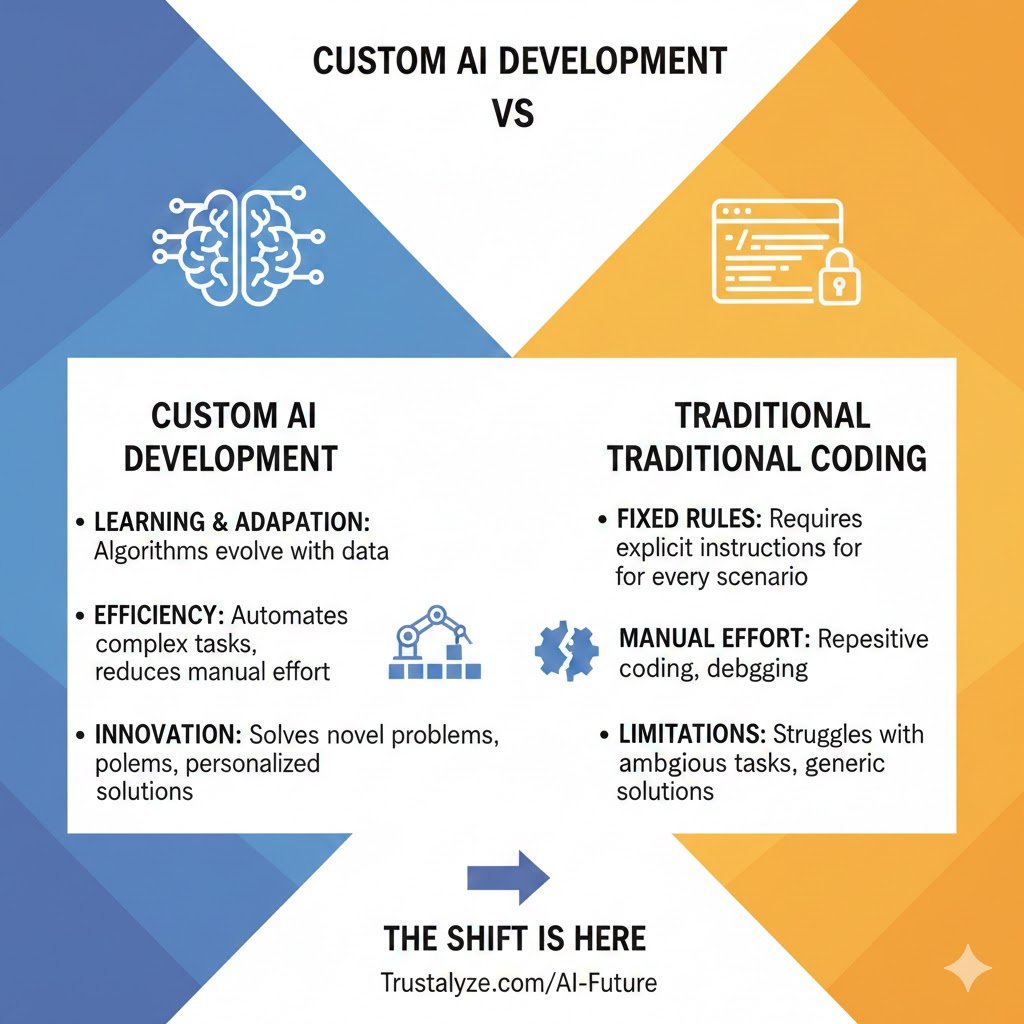 CUSTOM AI DEVELOPMENT
VS

CUSTOM AI DEVELOPMENT

• LEARNING & ADAPATION: Algorithms evolve with data

• EFFICIENCY: Automates complex tasks, reduces manual effort

• INNOVATION: Solves novel problems, polems, personalized solutions

TRADITIONAL TRADITIONAL CODING

• FIXED RULES: Requires explicit instructions for for every scenario

MANUAL EFFORT: Repesitive coding, debgging

• LIMITATIONS: Struggles with ambgious tasks, generic solutions

THE SHIFT IS HERE
Trustalyze.com/AI-Future